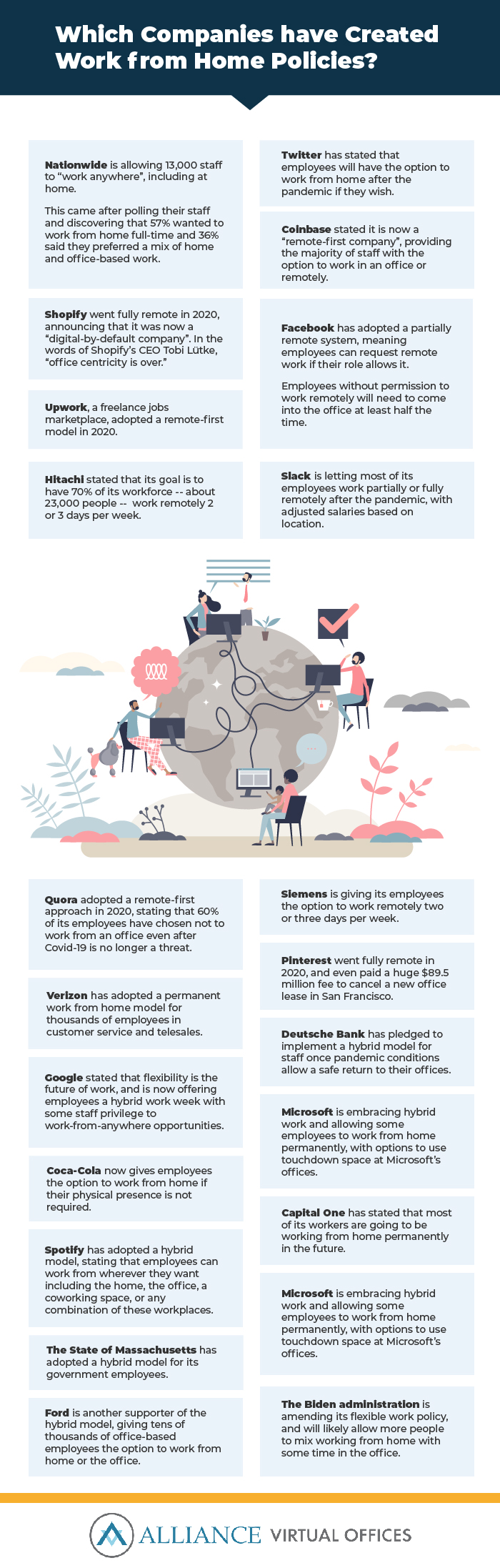 Which Companies have Created Work from Home Policies?

Nationwide is allowing 13,000 staff to "work anywhere", including at home.

This came after polling their staff and discovering that 57% wanted to work from home full-time and 36% said they preferred a mix of home and office-based work.

Shopify went fully remote in 2020, announcing that it was now a "digital-by-default company". In the words of Shopify's CEO Tobi Lütke, "office centricity is over."

Upwork, a freelance jobs marketplace, adopted a remote-first model in 2020.

Hitachi stated that its goal is to have 70% of its workforce -- about 23,000 people -- work remotely 2 or 3 days per week.

Twitter has stated that employees will have the option to work from home after the pandemic if they wish.

Coinbase stated it is now a "remote-first company", providing the majority of staff with the option to work in an office or remotely.

Facebook has adopted a partially remote system, meaning employees can request remote work if their role allows it.

Employees without permission to work remotely will need to come into the office at least half the time.

Slack is letting most of its employees work partially or fully remotely after the pandemic, with adjusted salaries based on location.

Quora adopted a remote-first approach in 2020, stating that 60% of its employees have chosen not to work from an office even after Covid-19 is no longer a threat.

Verizon has adopted a permanent work from home model for thousands of employees in customer service and telesales.

Google stated that flexibility is the future of work, and is now offering employees a hybrid work week with some staff privilege to work-from-anywhere opportunities.

Coca-Cola now gives employees the option to work from home if their physical presence is not required.

Spotify has adopted a hybrid model, stating that employees can work from wherever they want including the home, the office, a coworking space, or any combination of these workplaces.

The State of Massachusetts has adopted a hybrid model for its government employees.

Ford is another supporter of the hybrid model, giving tens of thousands of office-based employees the option to work from home or the office.

Siemens is giving its employees the option to work remotely two or three days per week.

Pinterest went fully remote in 2020, and even paid a huge $89.5 million fee to cancel a new office lease in San Francisco.

Deutsche Bank has pledged to implement a hybrid model for staff once pandemic conditions allow a safe return to their offices.

Microsoft is embracing hybrid work and allowing some employees to work from home permanently, with options to use touchdown space at Microsoft's offices.

Capital One has stated that most of its workers are going to be working from home permanently in the future.

Microsoft is embracing hybrid work and allowing some employees to work from home permanently, with options to use touchdown space at Microsoft's offices.

The Biden administration is amending its flexible work policy, and will likely allow more people to mix working from home with some time in the office.

ALLIANCE VIRTUAL OFFICES