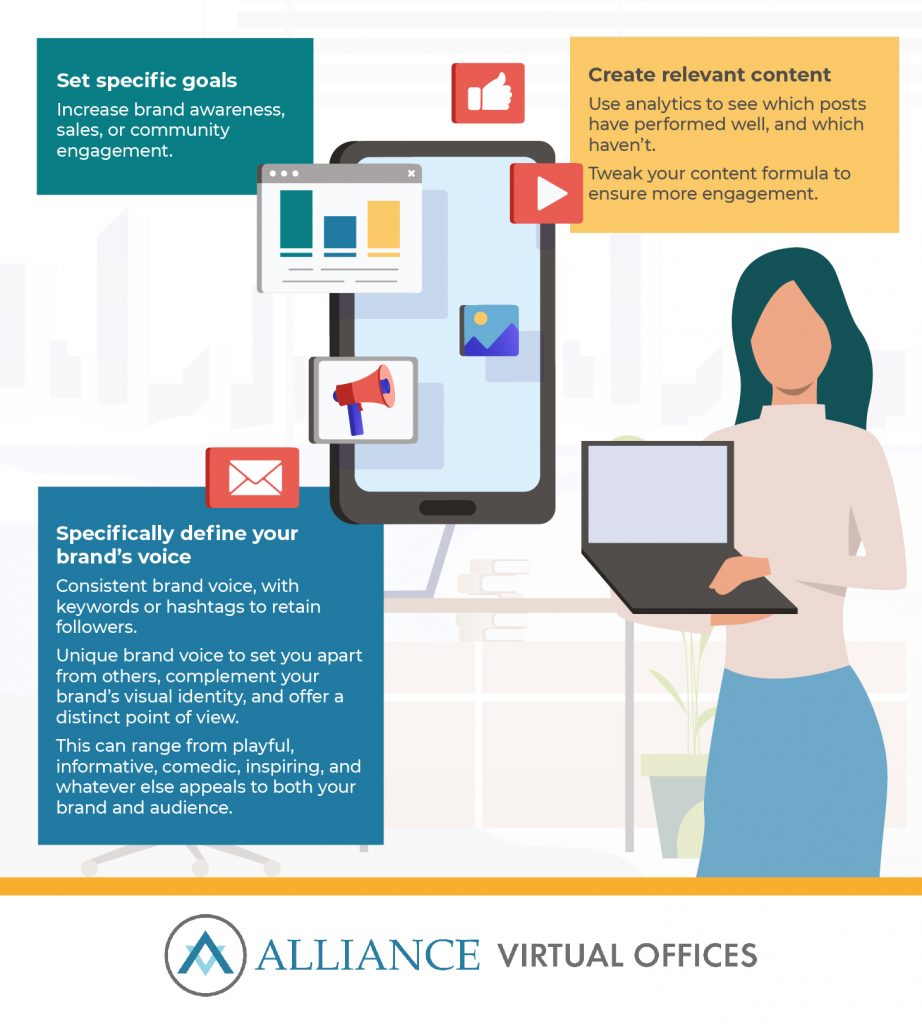 Set specific goals

Increase brand awareness, sales, or community engagement.

Create relevant content

Use analytics to see which posts have performed well, and which haven't.

Tweak your content formula to ensure more engagement.

Specifically define your brand's voice

Consistent brand voice, with keywords or hashtags to retain followers.

Unique brand voice to set you apart from others, complement your brand's visual identity, and offer a distinct point of view.

This can range from playful, informative, comedic, inspiring, and whatever else appeals to both your brand and audience.

ALLIANCE VIRTUAL OFFICES