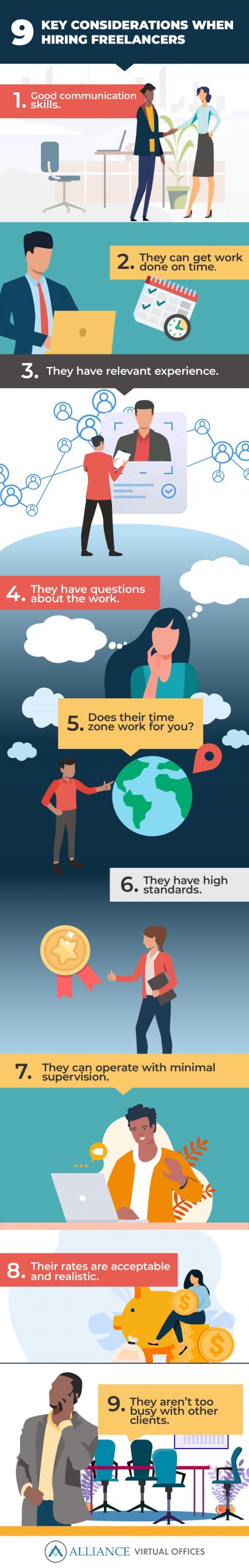 9 KEY CONSIDERATIONS WHEN HIRING FREELANCERS

1. Good communication skills.

2. They can get work done on time.

3. They have relevant experience.

4. They have questions about the work.

5. Does their time zone work for you?

6. They have high standards.

7. They can operate with minimal supervision.

8. Their rates are acceptable and realistic.

9. They aren't too busy with other clients.

ALLIANCE VIRTUAL OFFICES