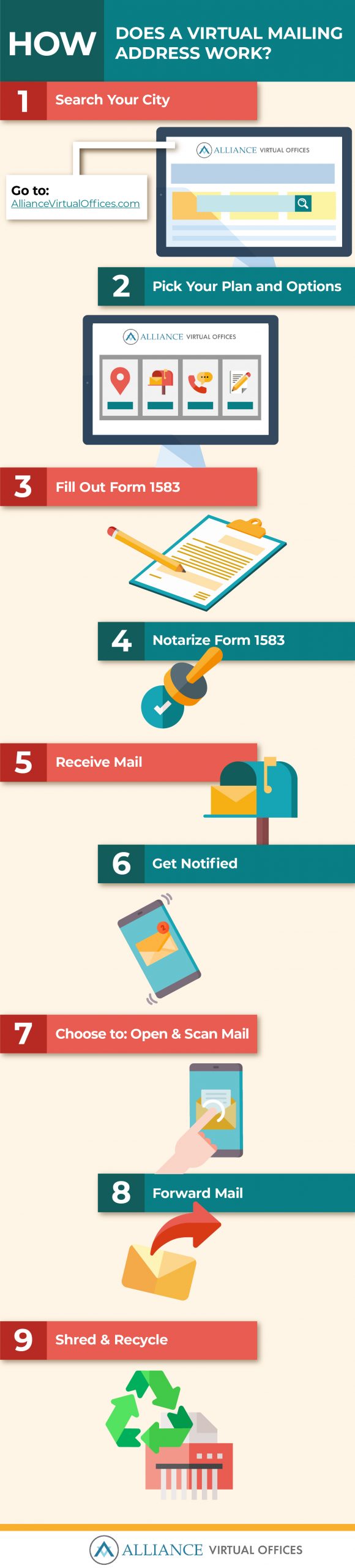 HOW DOES A VIRTUAL MAILING ADDRESS WORK?

1 Search Your City

Go to:
AllianceVirtualOffices.com

ALLIANCE VIRTUAL OFFICES

2 Pick Your Plan and Options

ALLIANCE VIRTUAL OFFICES

3 Fill Out Form 1583

4 Notarize Form 1583

5 Receive Mail

6 Get Notified

7 Choose to: Open & Scan Mail

8 Forward Mail

9 Shred & Recycle

ALLIANCE VIRTUAL OFFICES