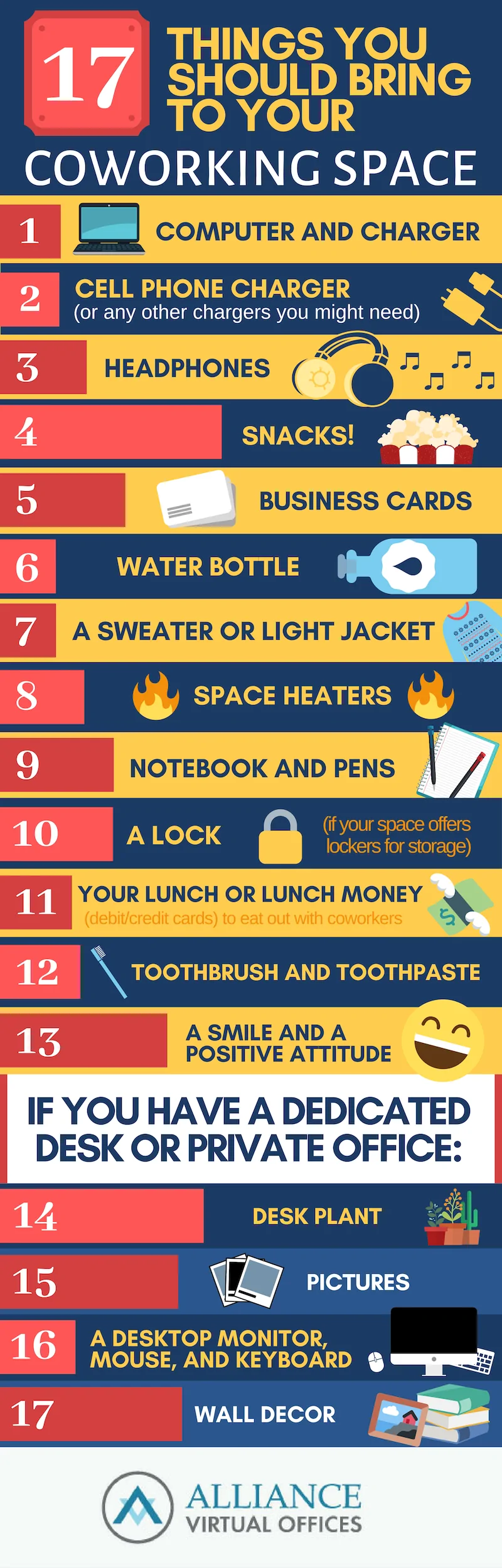 17 THINGS YOU SHOULD BRING TO YOUR COWORKING SPACE

1 COMPUTER AND CHARGER

2 CELL PHONE CHARGER (or any other chargers you might need)

3 HEADPHONES

4 SNACKS!

5 BUSINESS CARDS

6 WATER BOTTLE

7 A SWEATER OR LIGHT JACKET

8 SPACE HEATERS

9 NOTEBOOK AND PENS

10 A LOCK (if your space offers lockers for storage)

11 YOUR LUNCH OR LUNCH MONEY (debit/credit cards) to eat out with coworkers

12 TOOTHBRUSH AND TOOTHPASTE

13 A SMILE AND A POSITIVE ATTITUDE

IF YOU HAVE A DEDICATED DESK OR PRIVATE OFFICE:

14 DESK PLANT

15 PICTURES

16 A DESKTOP MONITOR, MOUSE, AND KEYBOARD

17 WALL DECOR

ALLIANCE VIRTUAL OFFICES